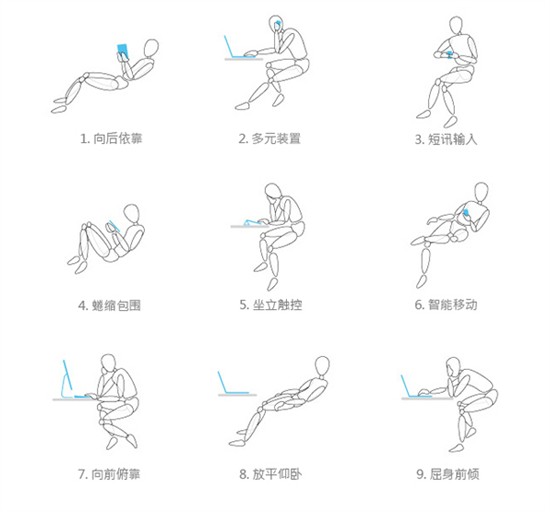 1. 向后依靠

2. 多元装置

3. 短讯输入

4. 蜷缩包围

5. 坐立触控

6. 智能移动

7. 向前俯靠

8. 放平仰卧

9. 屈身前倾