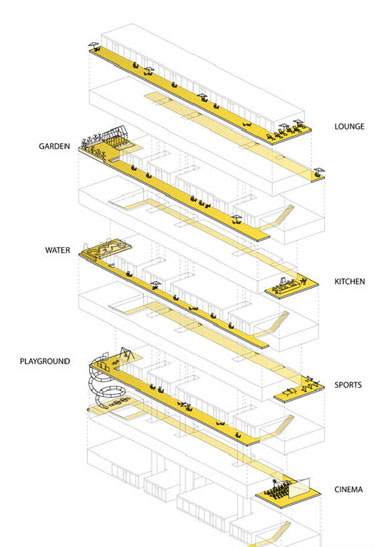 LOUNGE

GARDEN

WATER

KITCHEN

PLAYGROUND

SPORTS

CINEMA